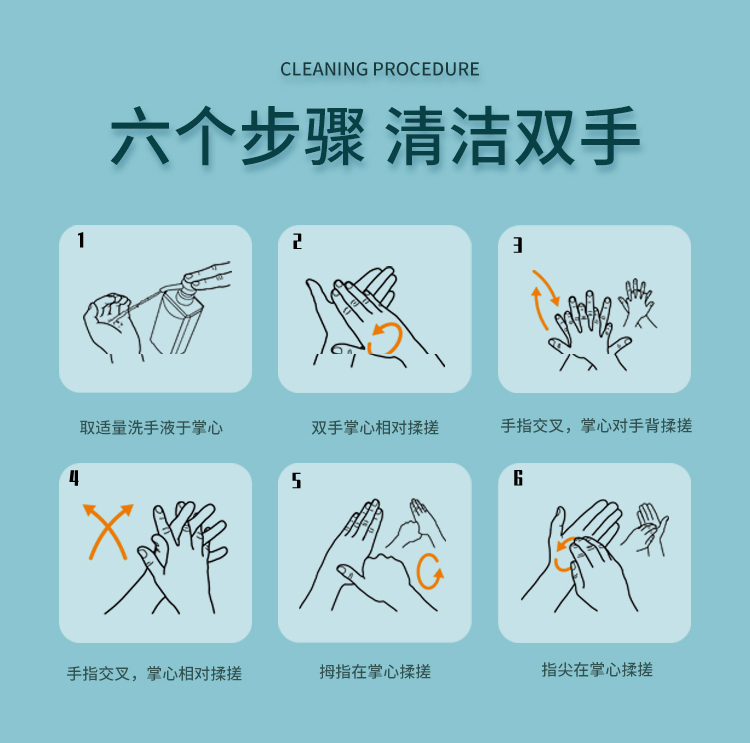 CLEANING PROCEDURE

六个步骤 清洁双手

1

取适量洗手液于掌心

2

双手掌心相对揉搓

3

手指交叉，掌心对手背揉搓

4

手指交叉，掌心相对揉搓

5

拇指在掌心揉搓

6

指尖在掌心揉搓